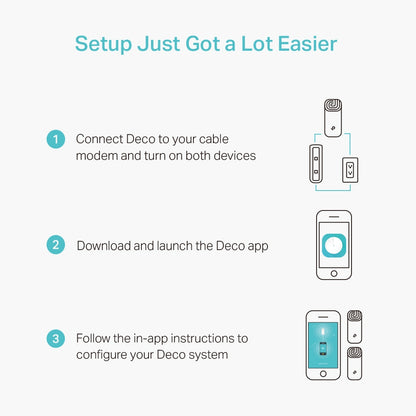 Setup Just Got a Lot Easier

1 Connect Deco to your cable modem and turn on both devices

2 Download and launch the Deco app

3 Follow the in-app instructions to configure your Deco system